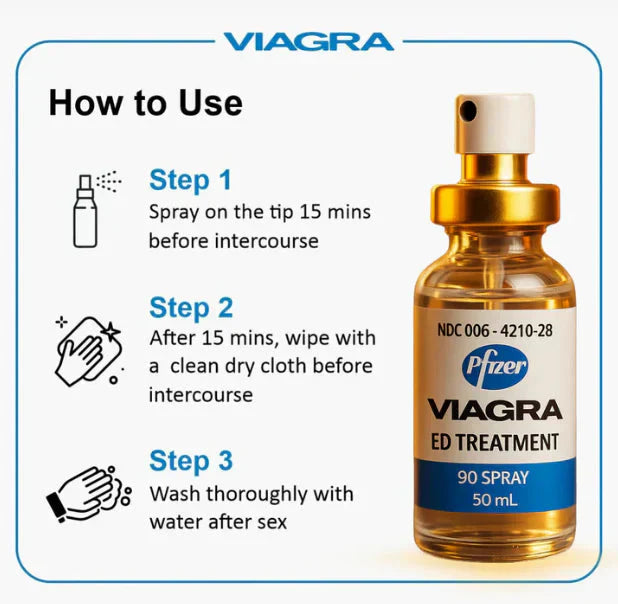 VIAGRA

How to Use

Step 1
Spray on the tip 15 mins before intercourse

Step 2
After 15 mins, wipe with a clean dry cloth before intercourse

Step 3
Wash thoroughly with water after sex

NDC 006 - 4210-28
Pfizer
VIAGRA
ED TREATMENT
90 SPRAY
50 mL